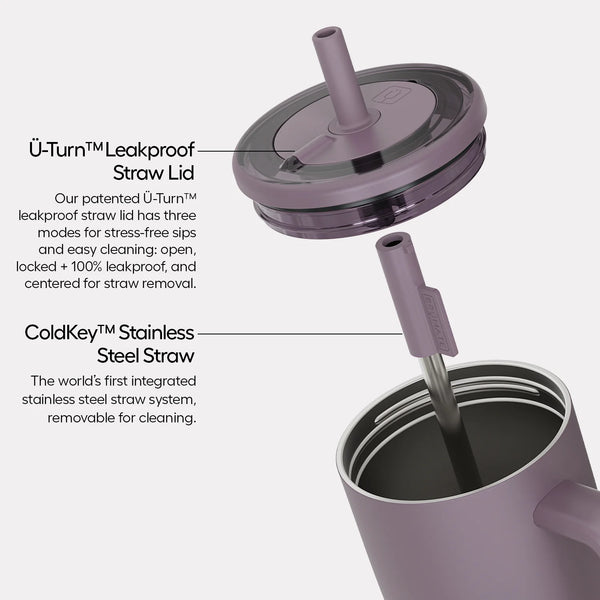 Ü-Turn™ Leakproof Straw Lid

Our patented Ü-Turn™ leakproof straw lid has three modes for stress-free sips and easy cleaning: open, locked + 100% leakproof, and centered for straw removal.

ColdKey™ Stainless Steel Straw

The world's first integrated stainless steel straw system, removable for cleaning.